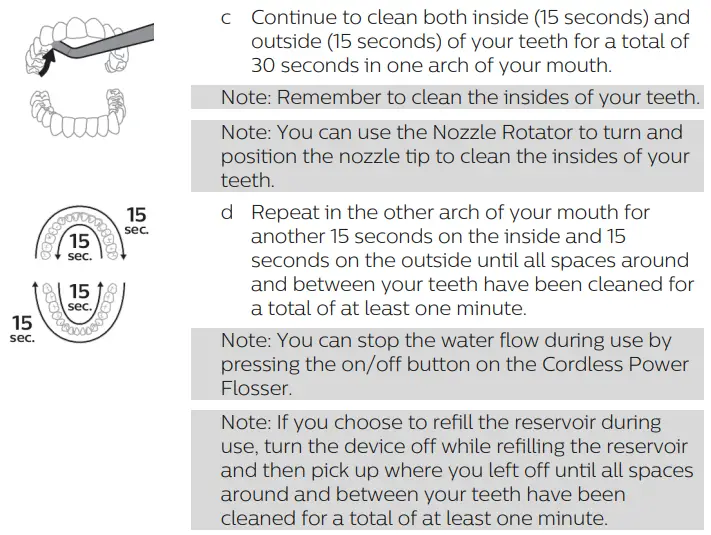 c Continue to clean both inside (15 seconds) and outside (15 seconds) of your teeth for a total of 30 seconds in one arch of your mouth.

Note: Remember to clean the insides of your teeth.

Note: You can use the Nozzle Rotator to turn and position the nozzle tip to clean the insides of your teeth.

15 sec.
15 sec.
15 sec.
15 sec.

d Repeat in the other arch of your mouth for another 15 seconds on the inside and 15 seconds on the outside until all spaces around and between your teeth have been cleaned for a total of at least one minute.

Note: You can stop the water flow during use by pressing the on/off button on the Cordless Power Flosser.

Note: If you choose to refill the reservoir during use, turn the device off while refilling the reservoir and then pick up where you left off until all spaces around and between your teeth have been cleaned for a total of at least one minute.