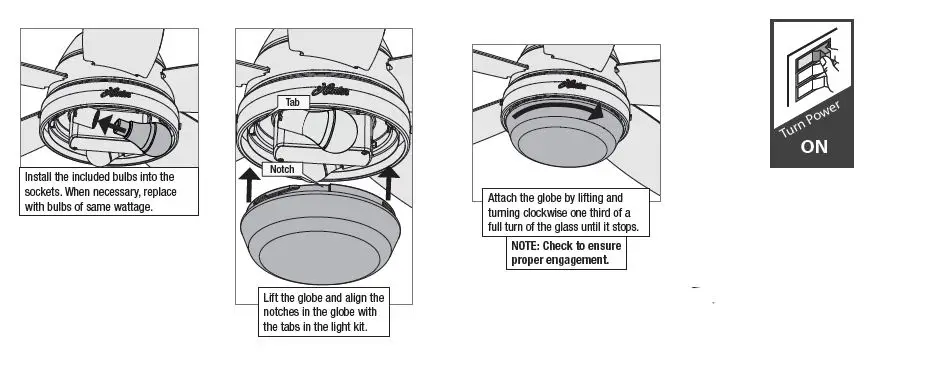 Hunter

Install the included bulbs into the sockets. When necessary, replace with bulbs of same wattage.

Hunter

Tab

Notch

Lift the globe and align the notches in the globe with the tabs in the light kit.

Hunter

Attach the globe by lifting and turning clockwise one third of a full turn of the glass until it stops.

NOTE: Check to ensure proper engagement.

Turn Power
ON