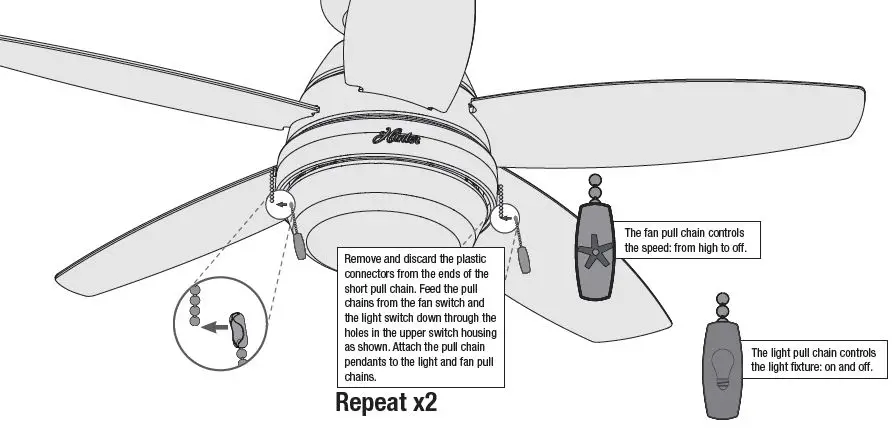 Hunter

Remove and discard the plastic connectors from the ends of the short pull chain. Feed the pull chains from the fan switch and the light switch down through the holes in the upper switch housing as shown. Attach the pull chain pendants to the light and fan pull chains.

Repeat x2

The fan pull chain controls the speed: from high to off.

The light pull chain controls the light fixture: on and off.