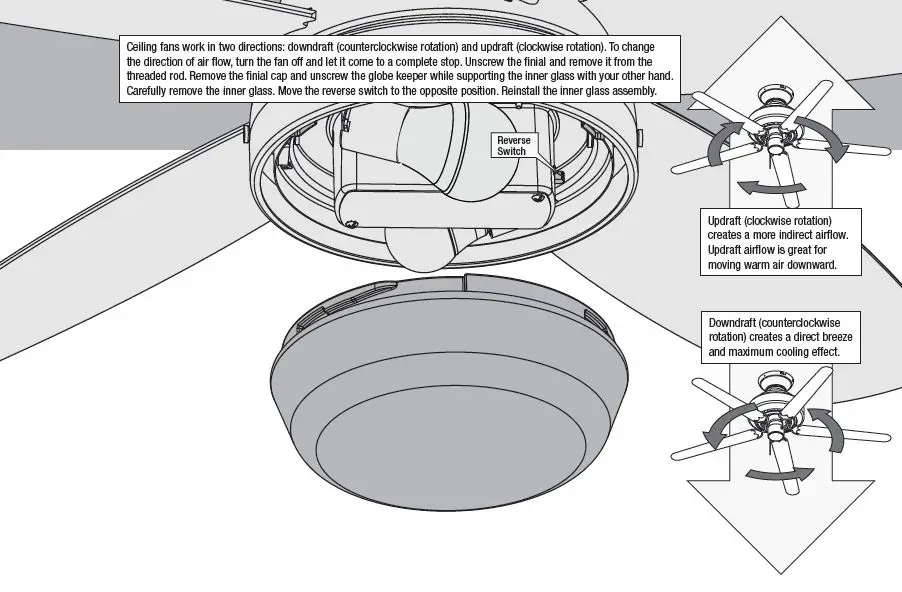 Ceiling fans work in two directions: downdraft (counterclockwise rotation) and updraft (clockwise rotation). To change the direction of air flow, turn the fan off and let it come to a complete stop. Unscrew the finial and remove it from the threaded rod. Remove the finial cap and unscrew the globe keeper while supporting the inner glass with your other hand. Carefully remove the inner glass. Move the reverse switch to the opposite position. Reinstall the inner glass assembly.

Reverse Switch

Updraft (clockwise rotation) creates a more indirect airflow. Updraft airflow is great for moving warm air downward.

Downdraft (counterclockwise rotation) creates a direct breeze and maximum cooling effect.