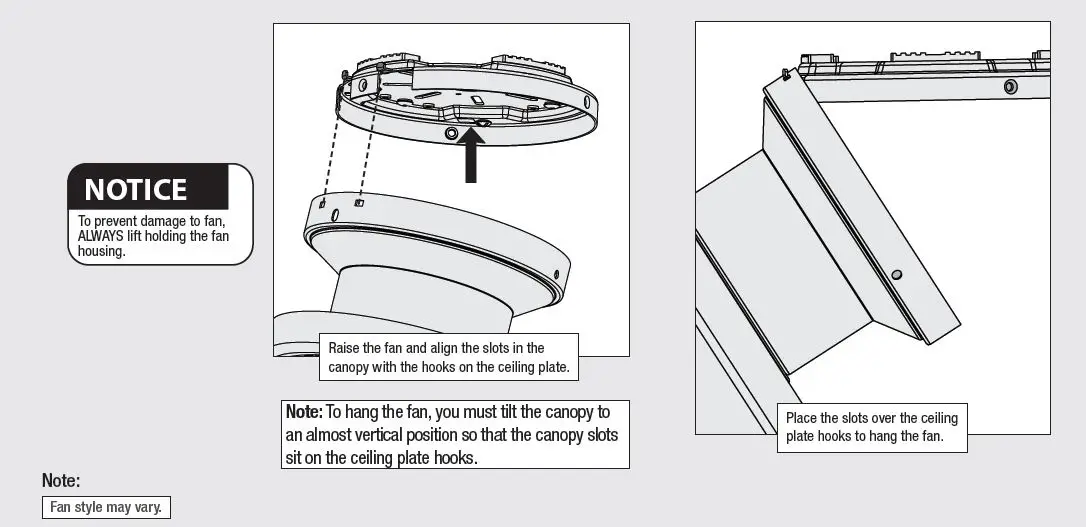 NOTICE
To prevent damage to fan, ALWAYS lift holding the fan housing.

Raise the fan and align the slots in the canopy with the hooks on the ceiling plate.

Note: To hang the fan, you must tilt the canopy to an almost vertical position so that the canopy slots sit on the ceiling plate hooks.

Place the slots over the ceiling plate hooks to hang the fan.

Note:
Fan style may vary.