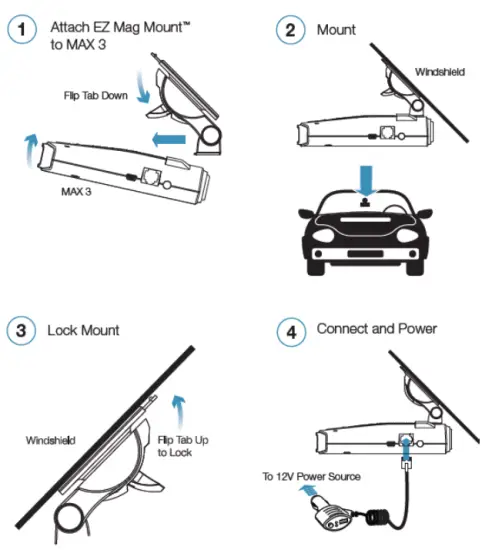 1 Attach EZ Mag Mount™ to MAX 3

Flip Tab Down

MAX 3

2 Mount

Windshield

3 Lock Mount

Windshield

Flip Tab Up to Lock

4 Connect and Power

To 12V Power Source