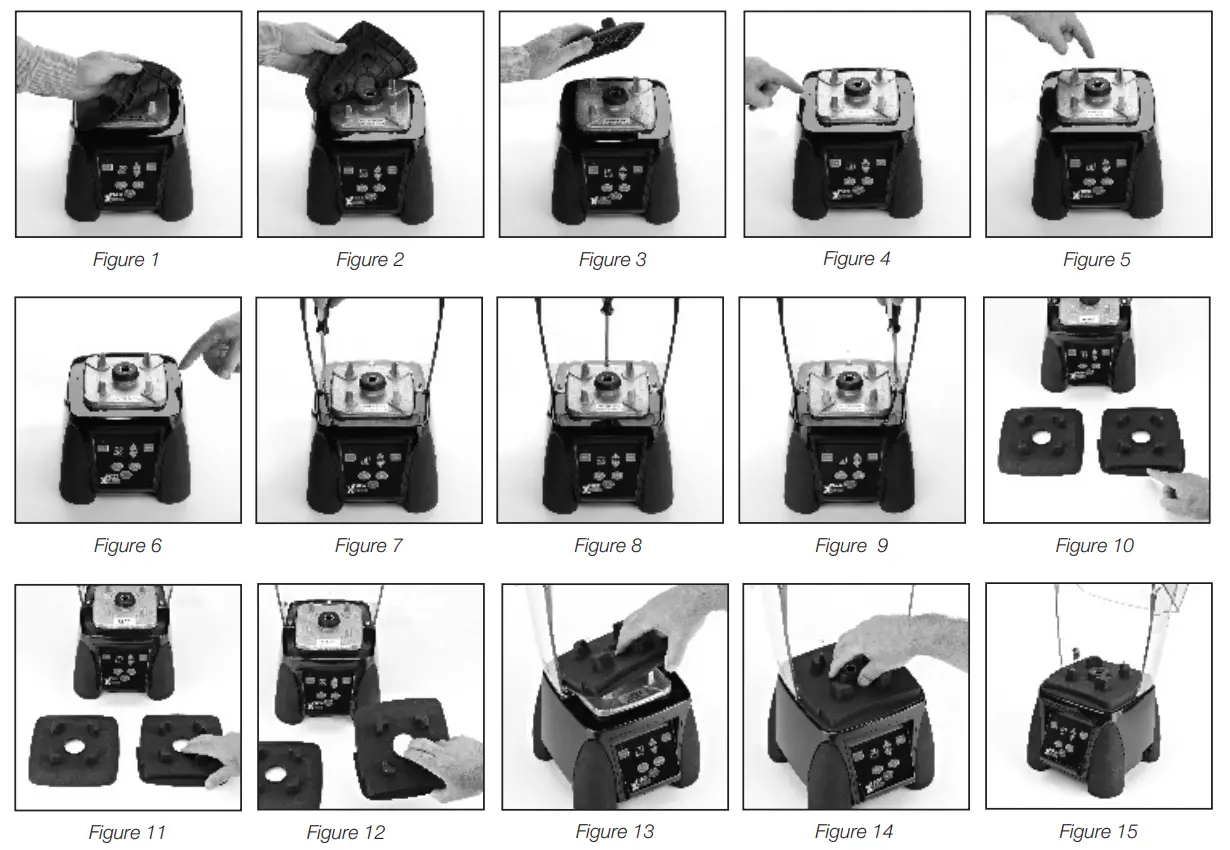 Figure 1

Figure 2

Figure 3

Figure 4

Figure 5

Figure 6

Figure 7

Figure 8

Figure 9

Figure 10

Figure 11

Figure 12

Figure 13

Figure 14

Figure 15