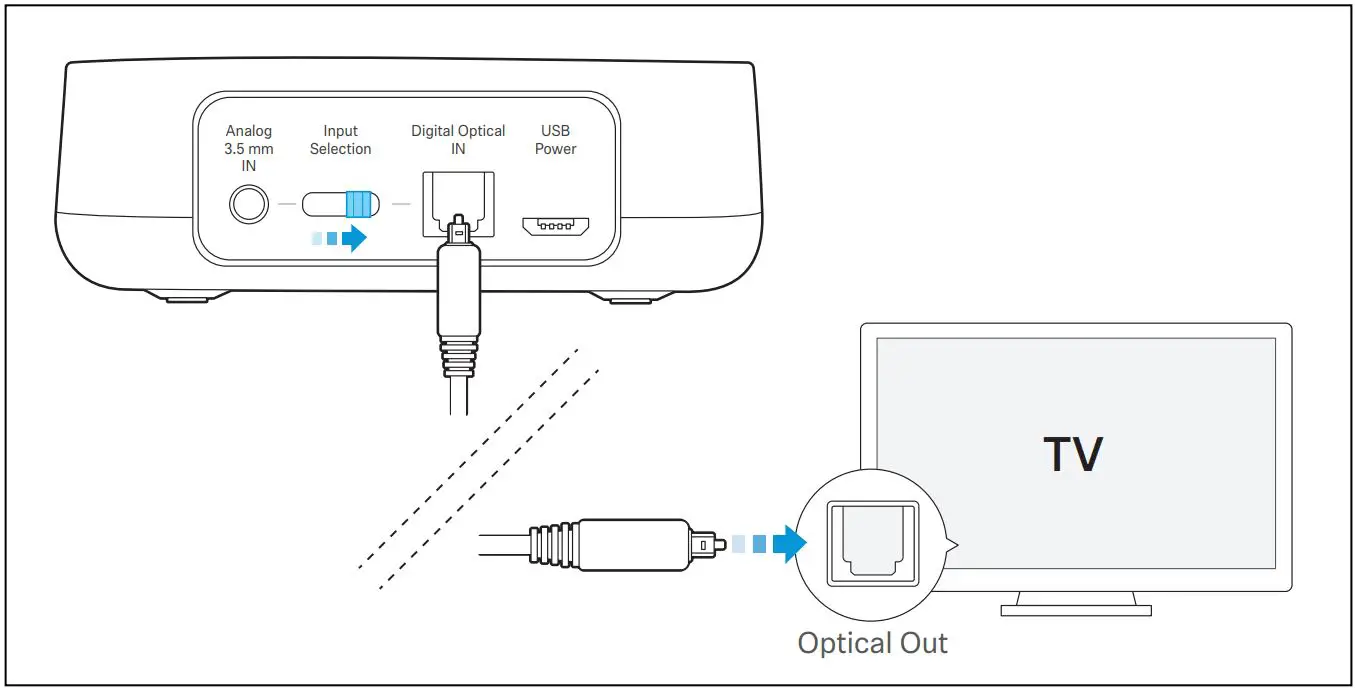 Analog 3.5 mm IN

Input Selection

Digital Optical IN

USB Power

TV

Optical Out