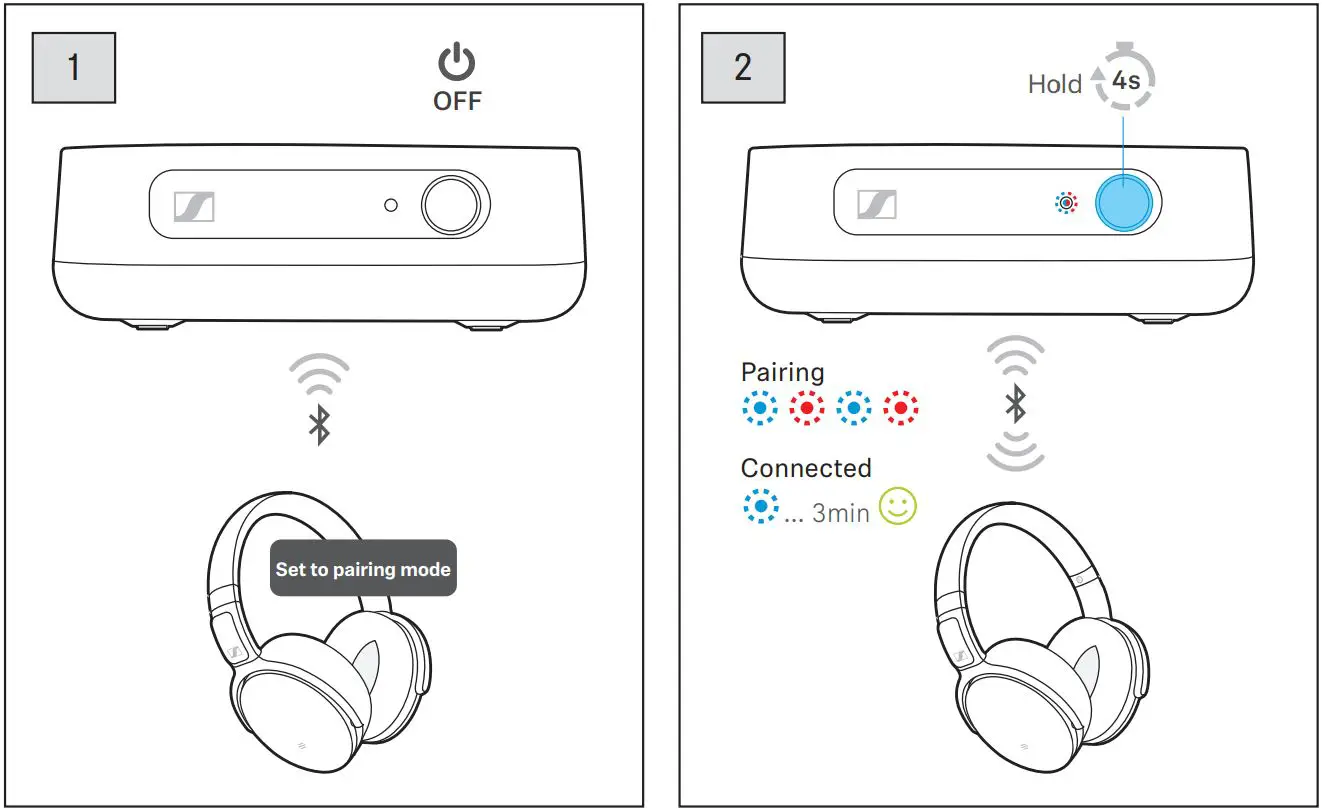 1

OFF

Set to pairing mode

2

Hold 4s

Pairing

Connected

... 3min