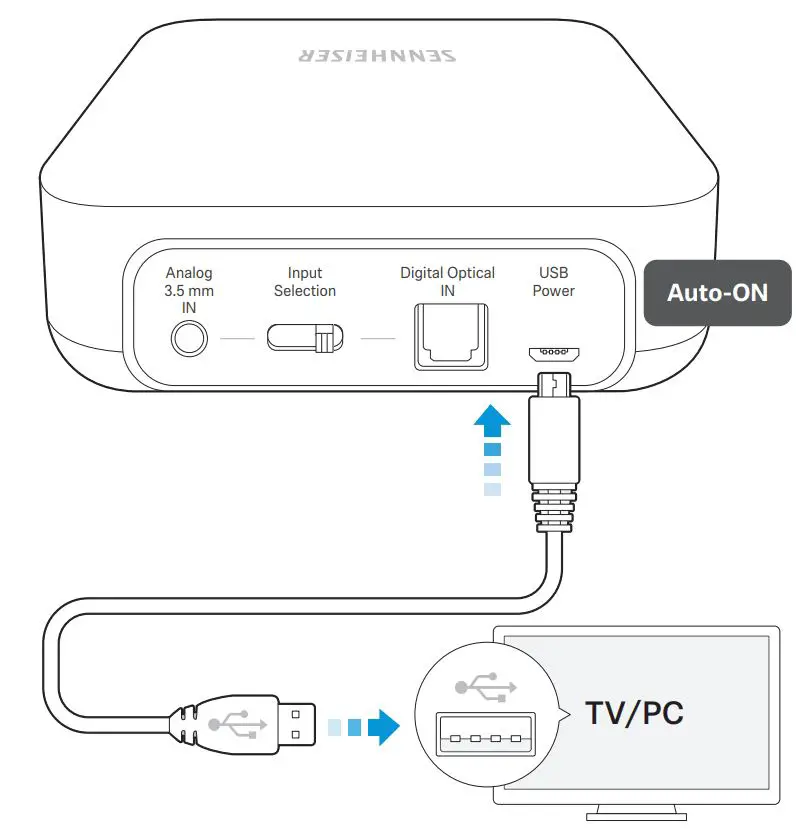 SENNHEISER

Analog 3.5 mm IN

Input Selection

Digital Optical IN

USB Power

Auto-ON

TV/PC