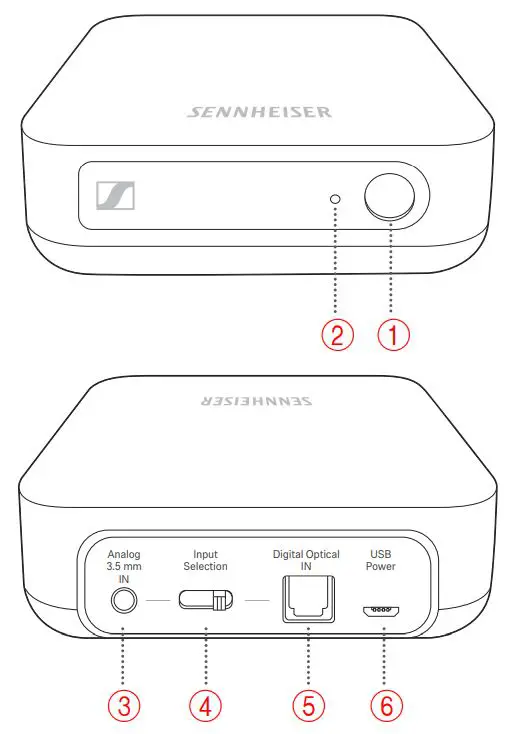 SENNHEISER

2 1

SENNHEISER

Analog 3.5 mm IN

Input Selection

Digital Optical IN

USB Power

3 4 5 6