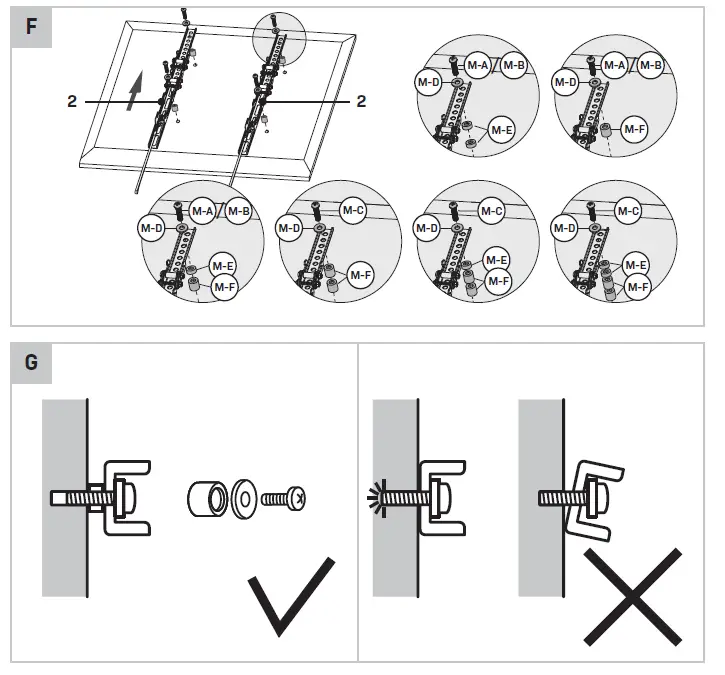 F

2

2

M-A
M-B
M-D
M-E

M-A
M-B
M-D
M-F

M-A
M-B
M-D
M-E
M-F

M-C
M-D
M-F

M-C
M-D
M-E
M-F

M-C
M-D
M-E
M-F

G