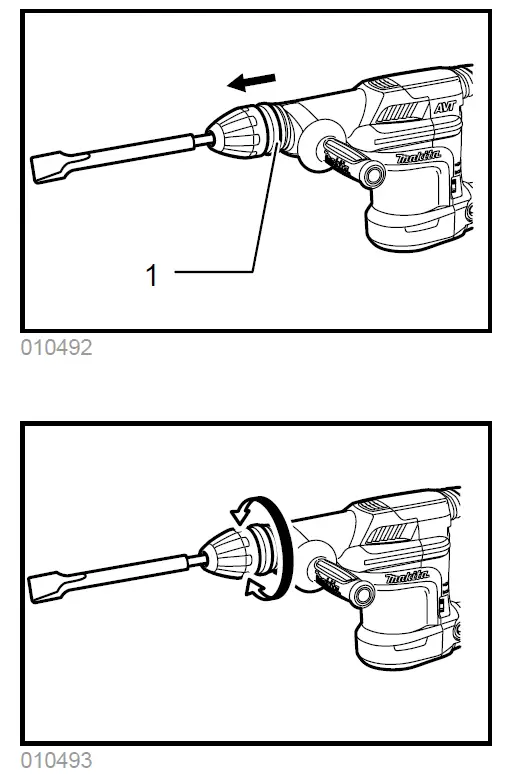 AVT
makita
1
010492

makita
010493