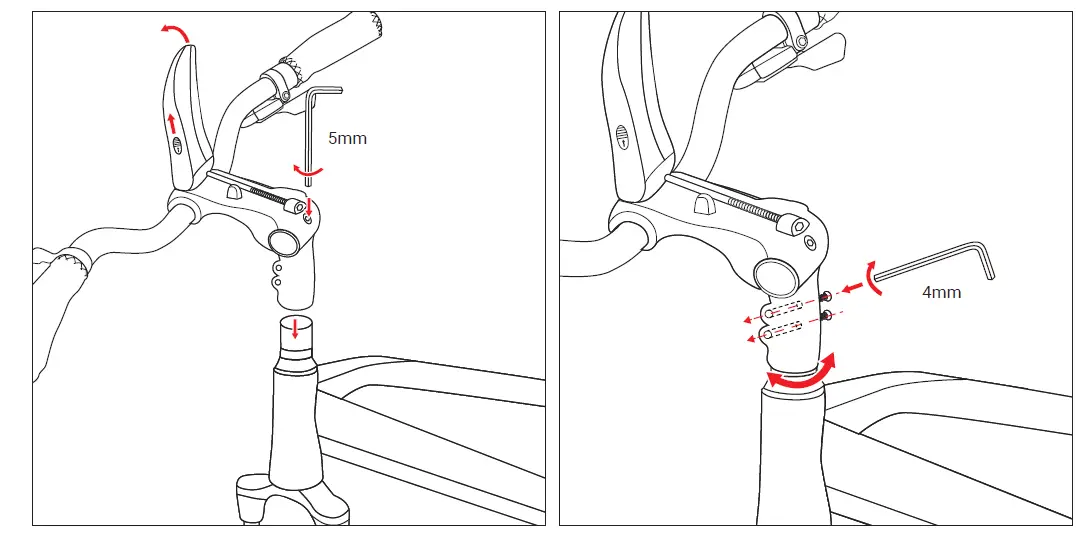 5mm

4mm