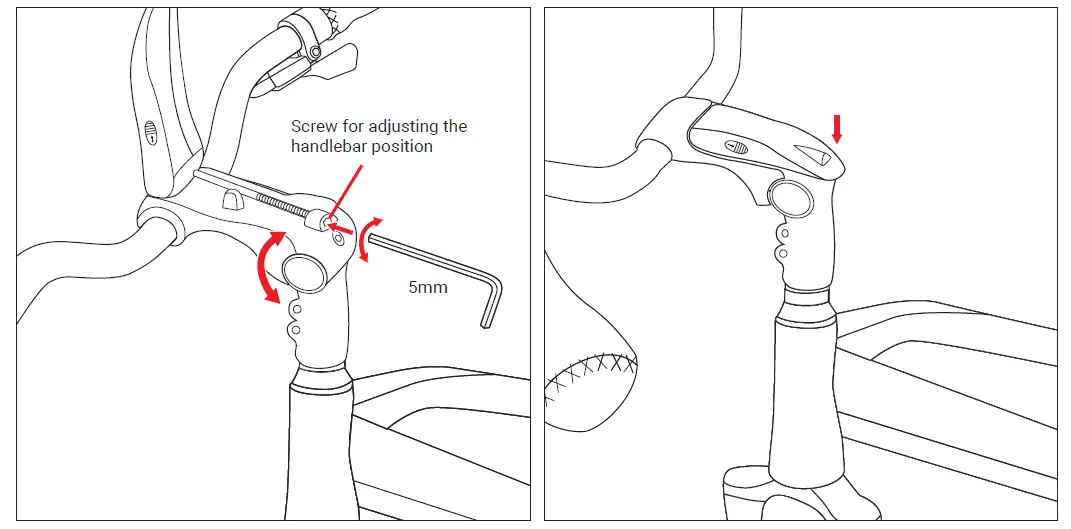 Screw for adjusting the handlebar position

5mm