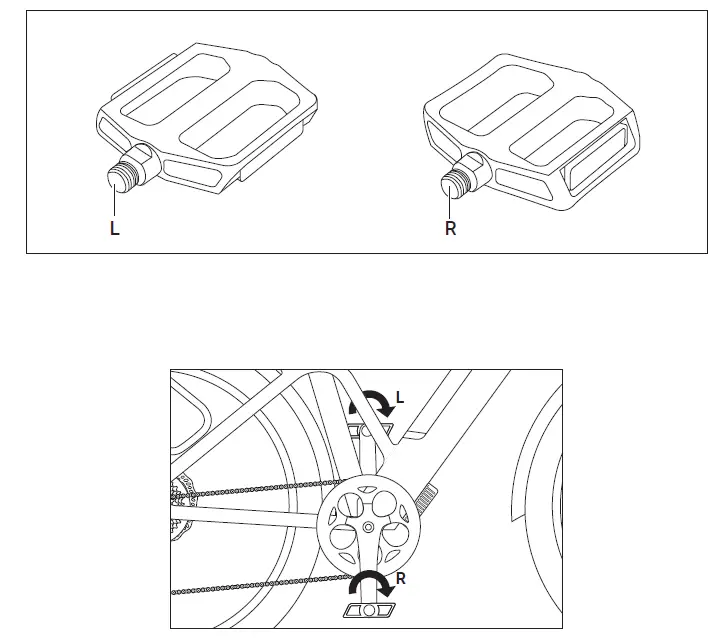 L
R

L
R