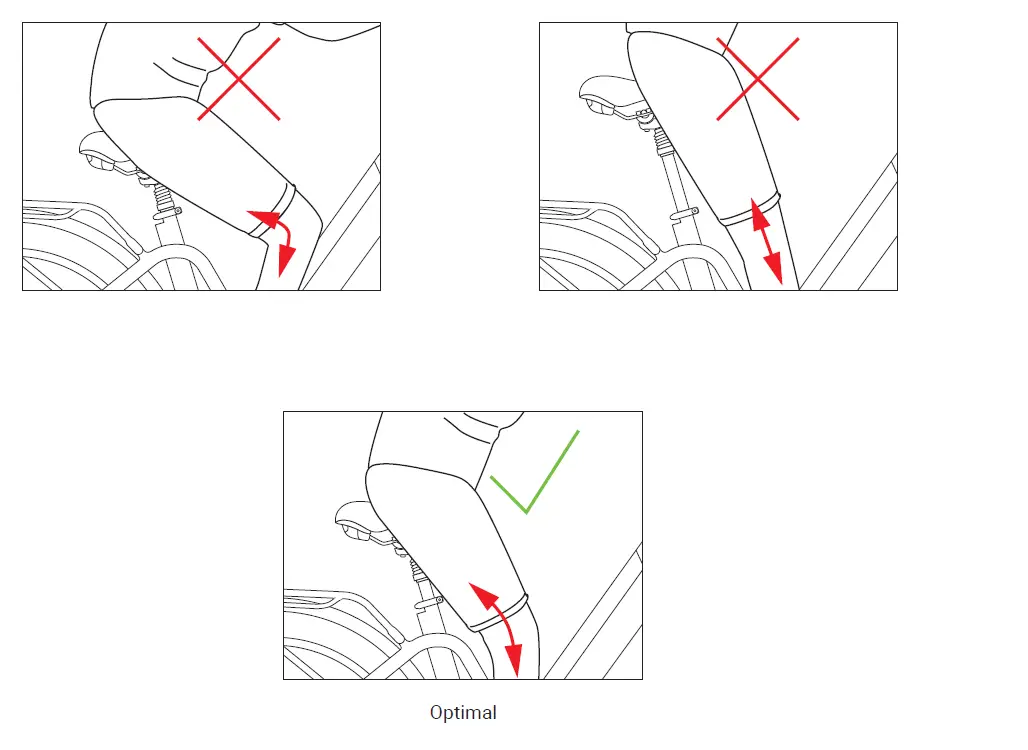 Optimal