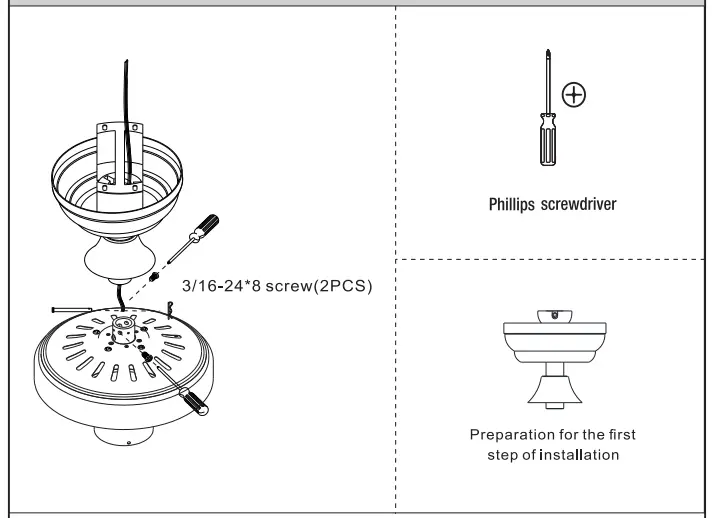 3/16-24*8 screw(2PCS)

Phillips screwdriver

Preparation for the first step of installation