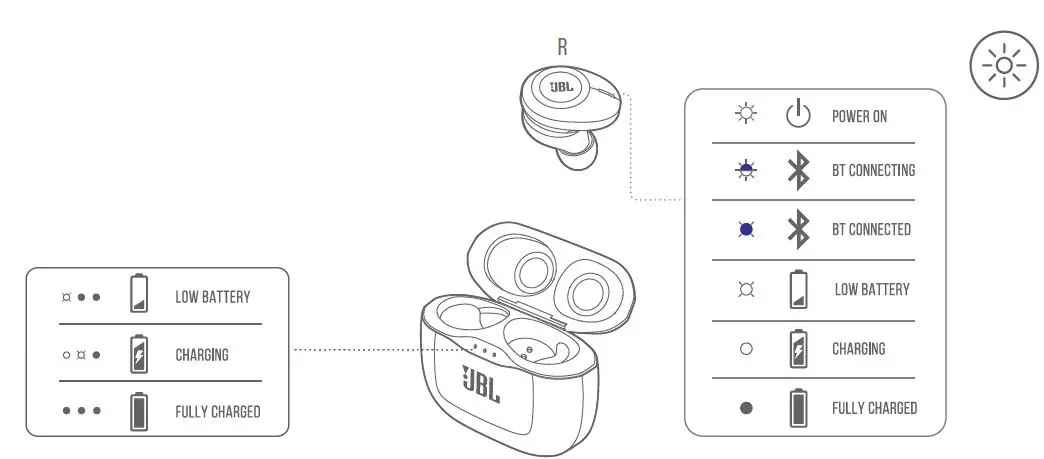 R

JBL

POWER ON

BT CONNECTING

BT CONNECTED

LOW BATTERY

CHARGING

FULLY CHARGED

LOW BATTERY

CHARGING

FULLY CHARGED

JBL