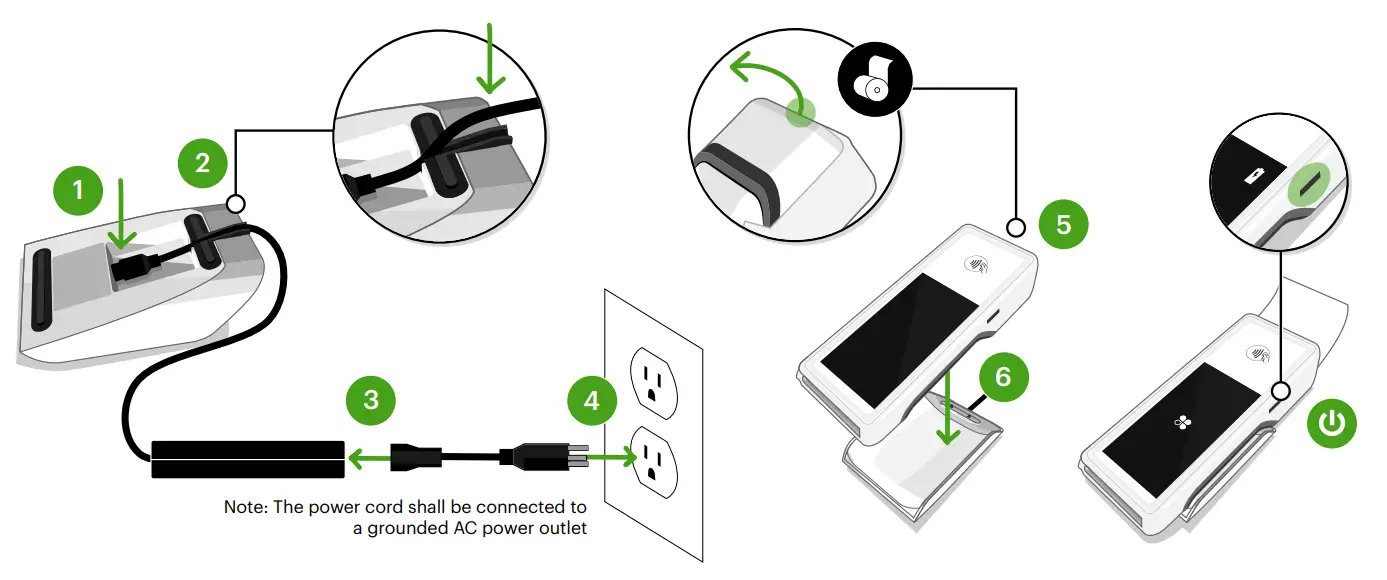 1
2
3
4
Note: The power cord shall be connected to a grounded AC power outlet
5
6