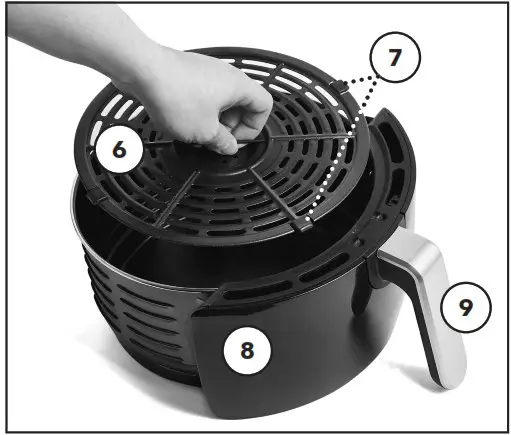 7
6
9
8