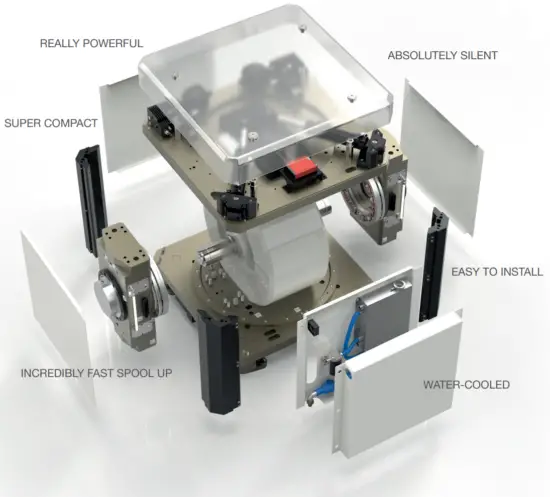 REALLY POWERFUL

ABSOLUTELY SILENT

SUPER COMPACT

EASY TO INSTALL

INCREDIBLY FAST SPOOL UP

WATER-COOLED