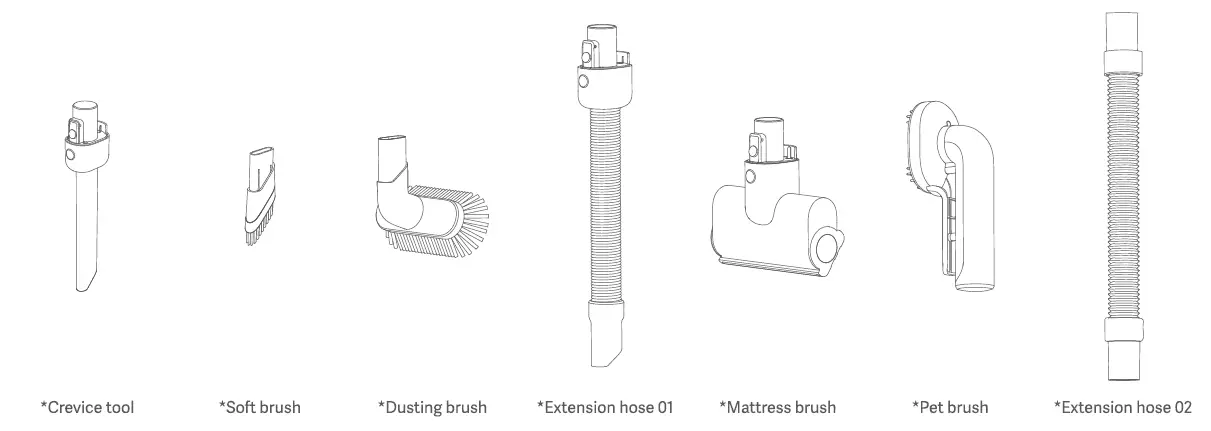 *Crevice tool

*Soft brush

*Dusting brush

*Extension hose 01

*Mattress brush

*Pet brush

*Extension hose 02