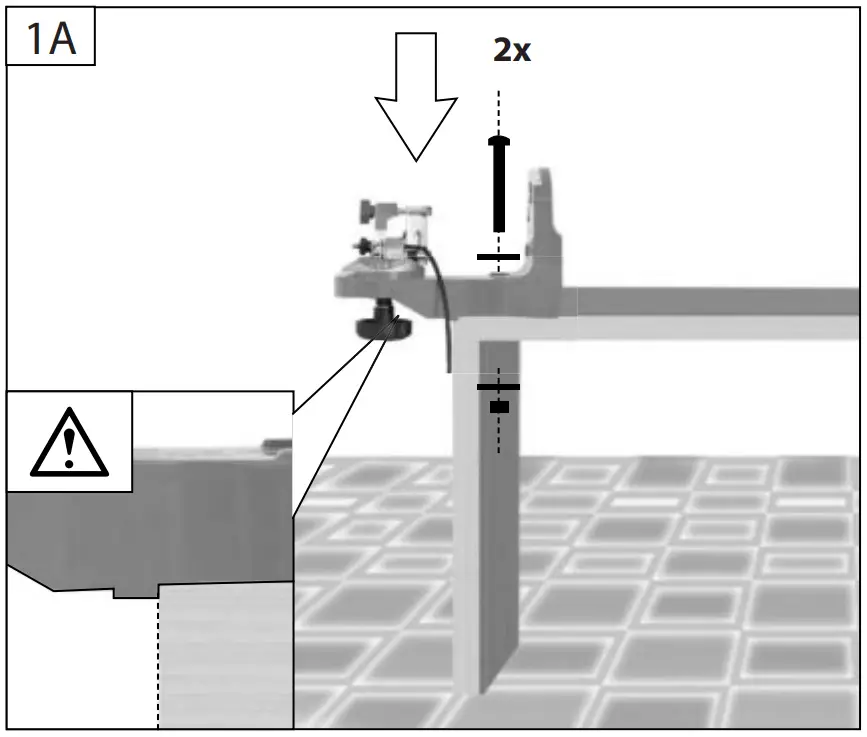 1A

2x