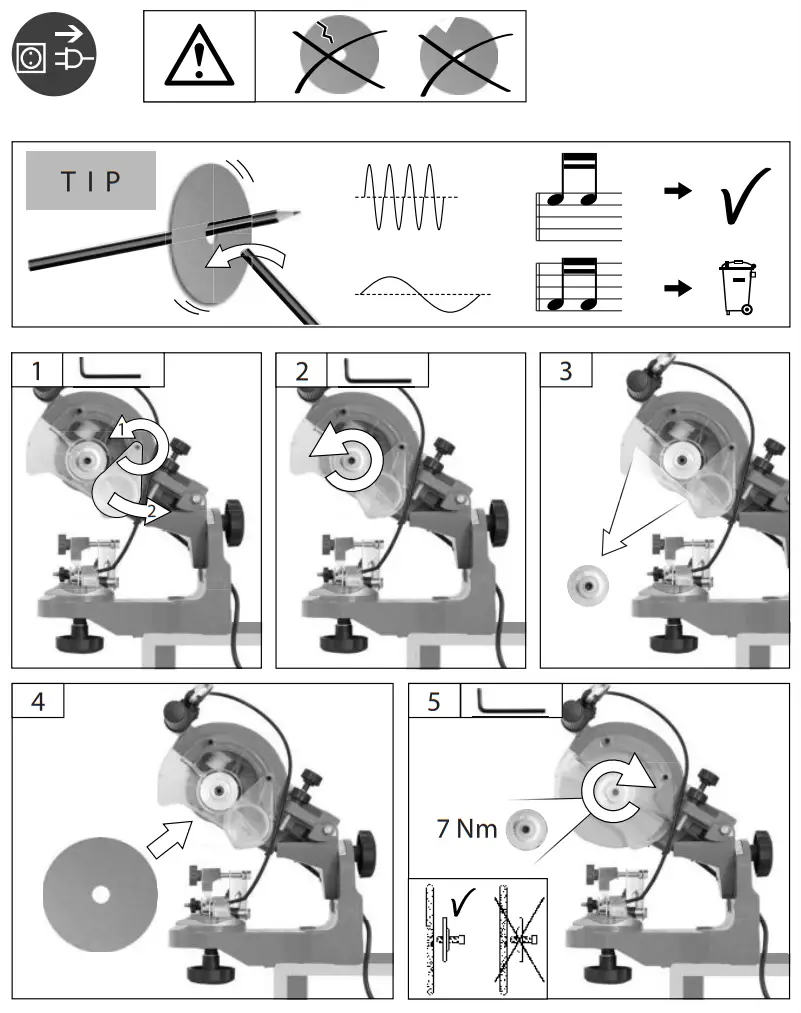 TIP

1

1

2

2

3

4

5

7 Nm