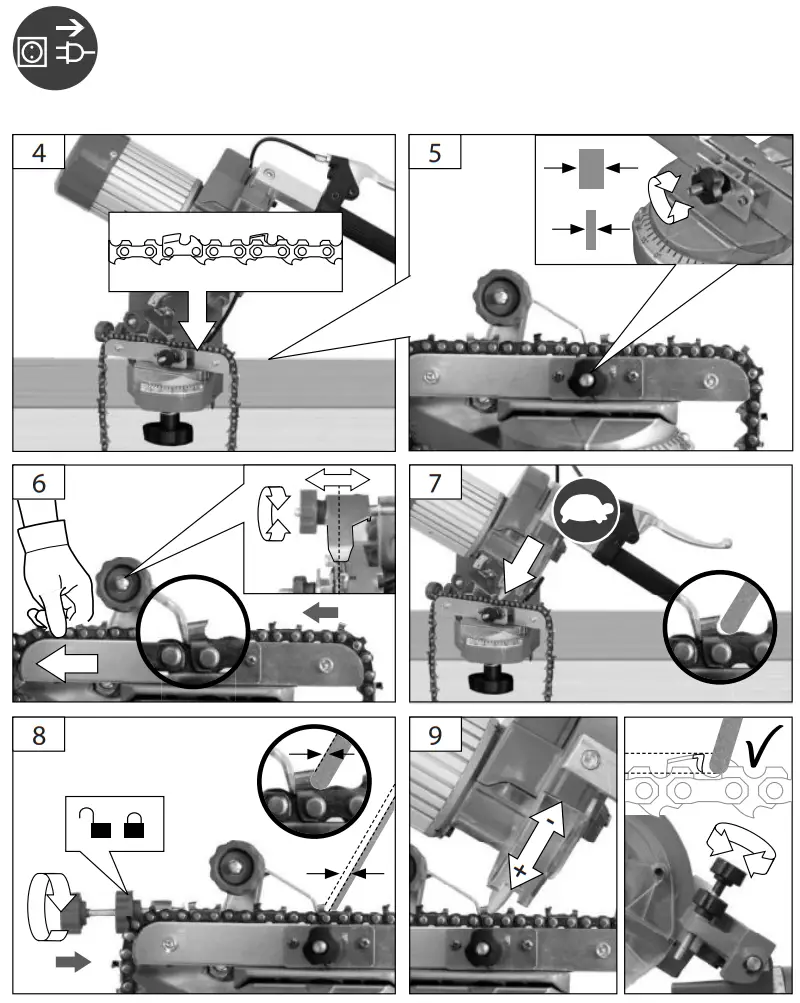 4

5

6

7

8

9

-

+