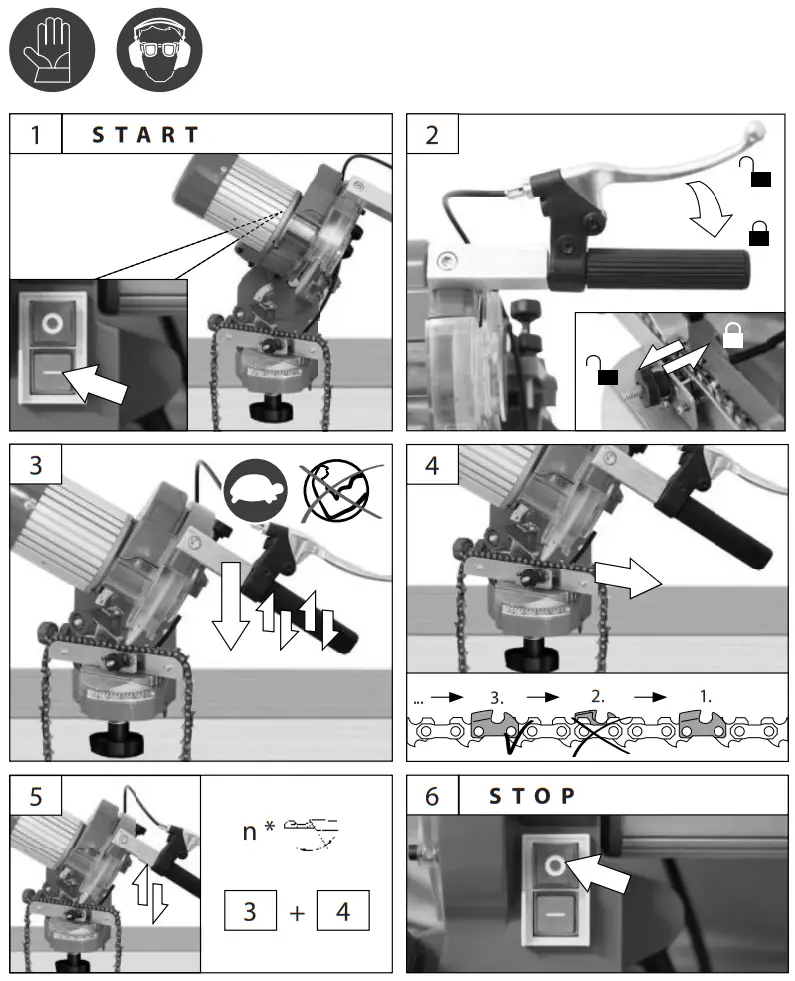 1 START

2

3

4

... → 3. → 2. → 1.

5

n *

3 + 4

6 STOP