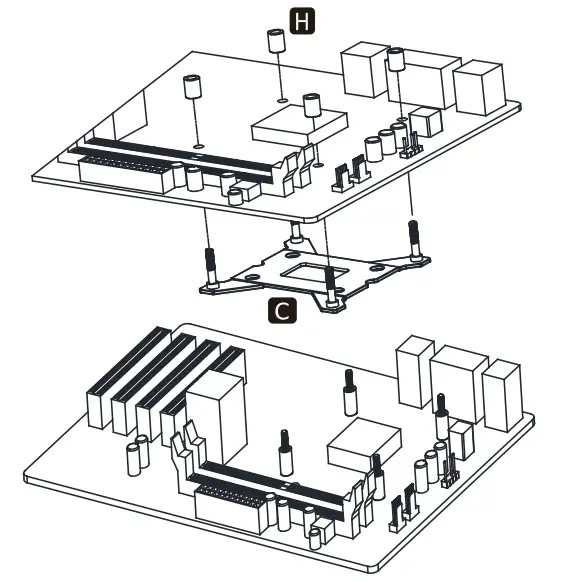 H

C