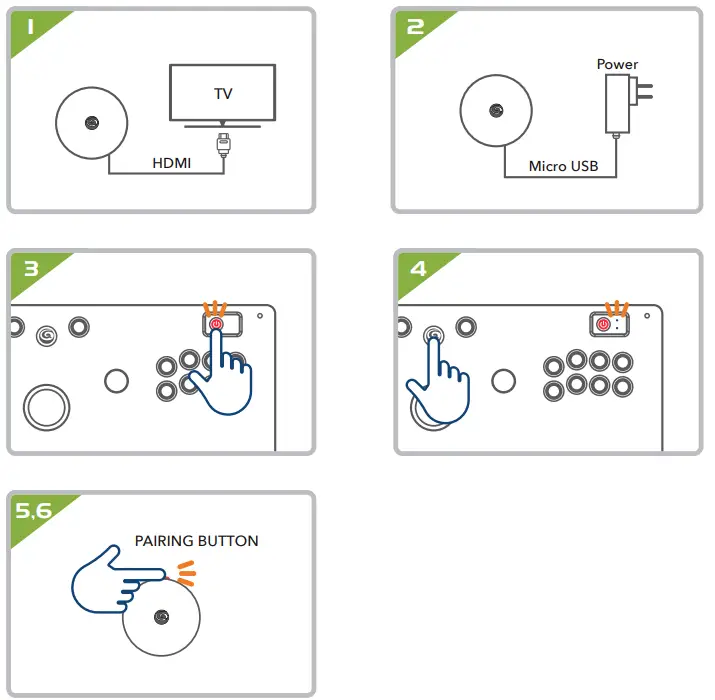 1

TV

HDMI

2

Power

Micro USB

3

4

5,6

PAIRING BUTTON