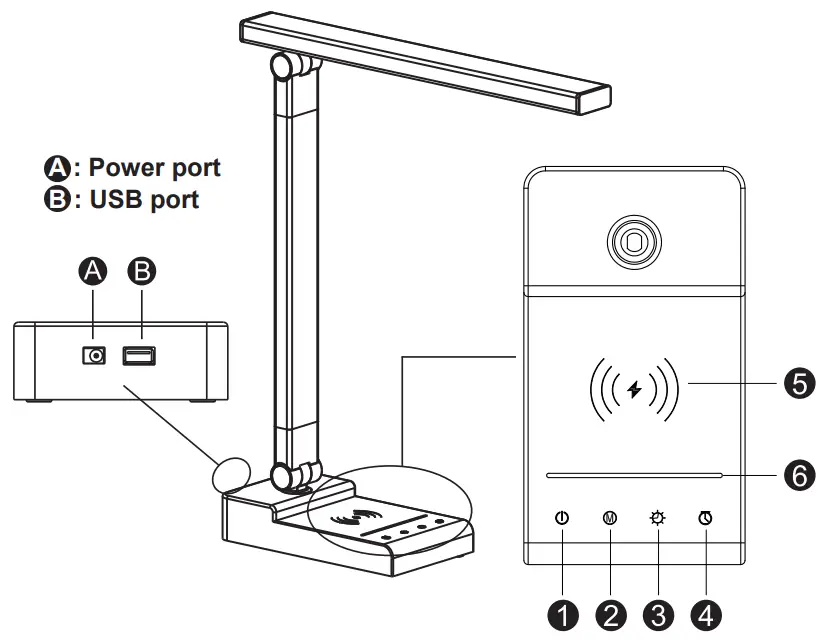 A: Power port
B: USB port

A B

5

6

M

1 2 3 4