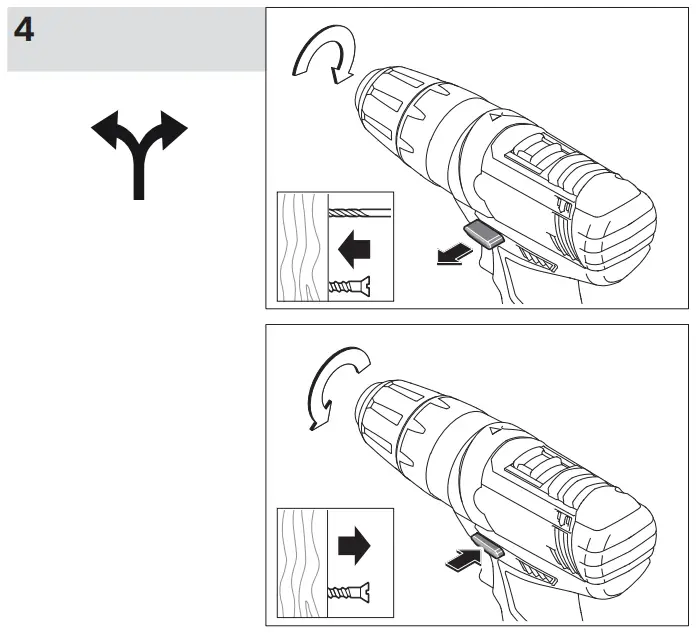 4