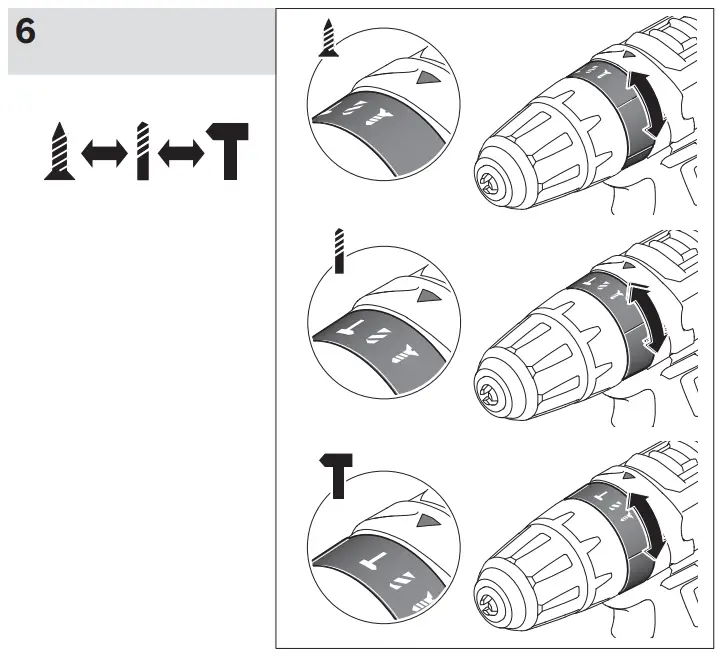 6