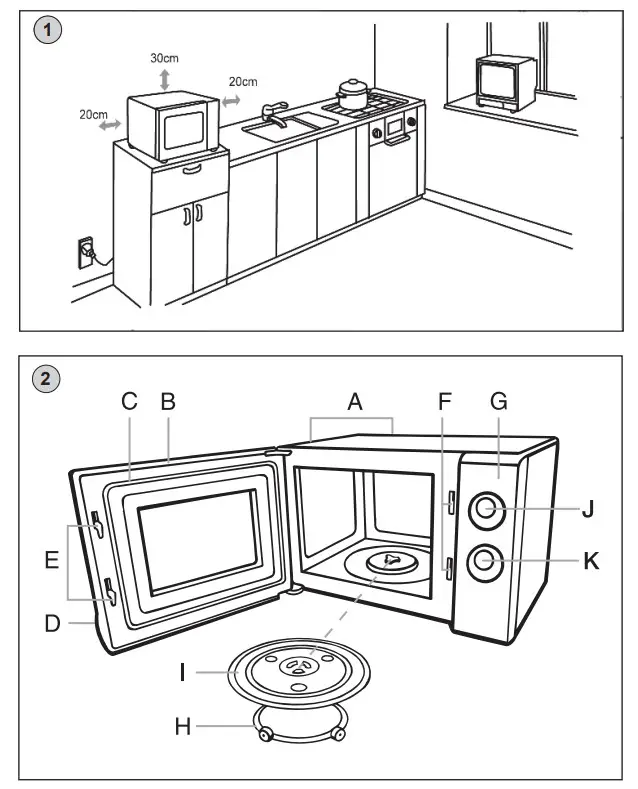 1

30cm

20cm

20cm

2

C B A F G

J

K

E

D

I

H