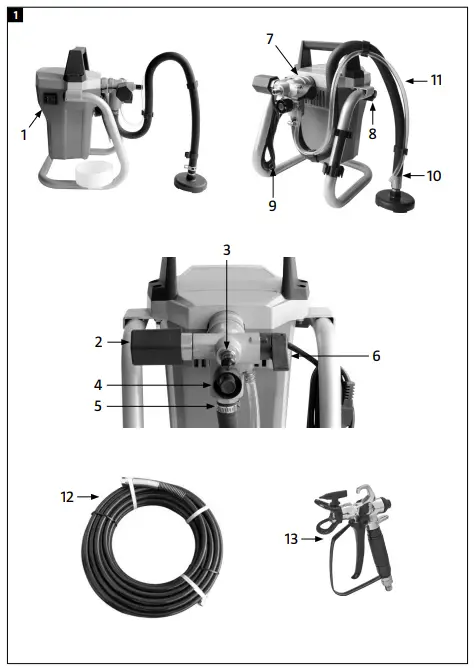 1

1

7

11

8

10

9

3

2

6

4

5

12

13