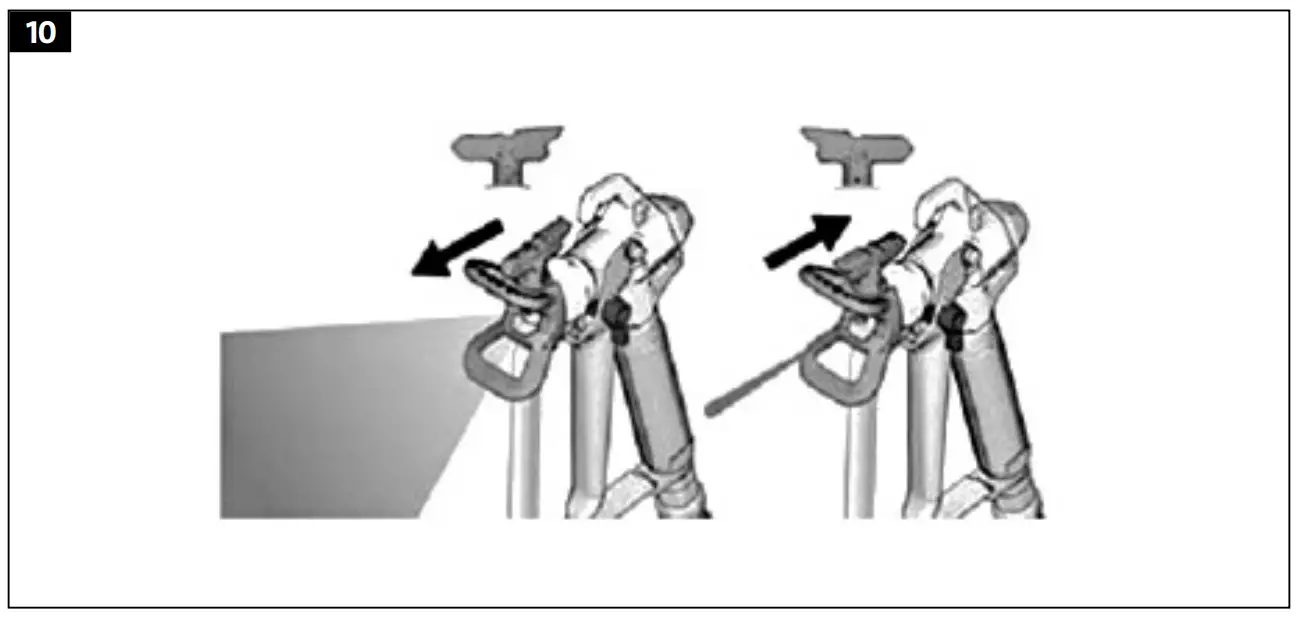 10