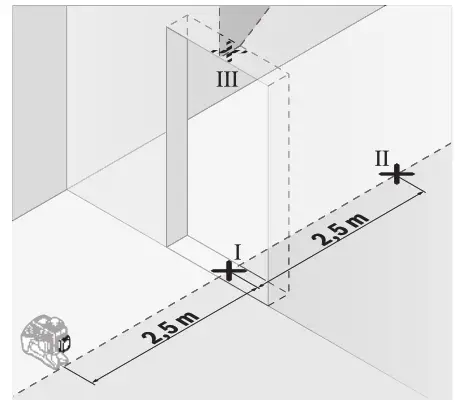 III
II
2,5 m
I
2,5 m