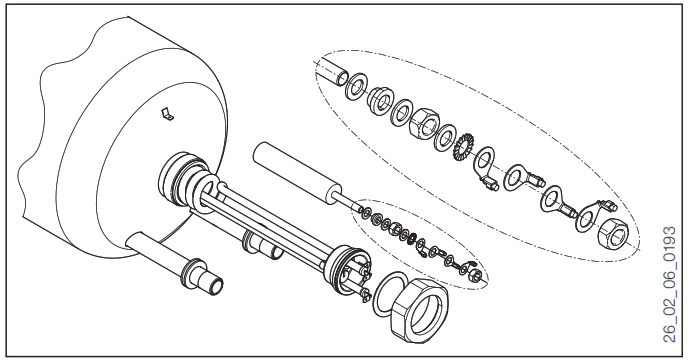 26_02_06_0193