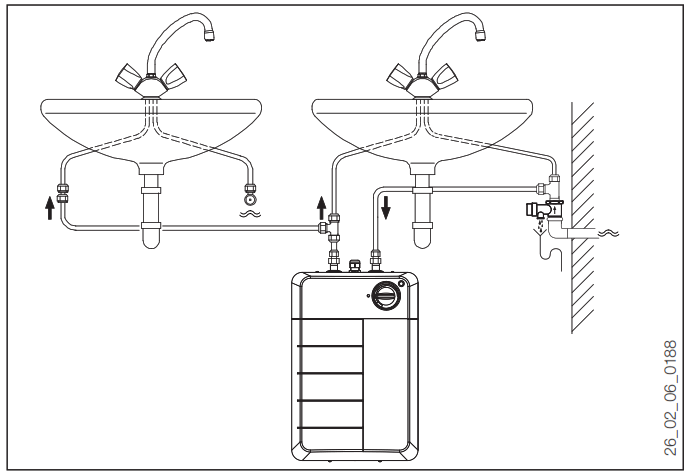 26_02_06_0188