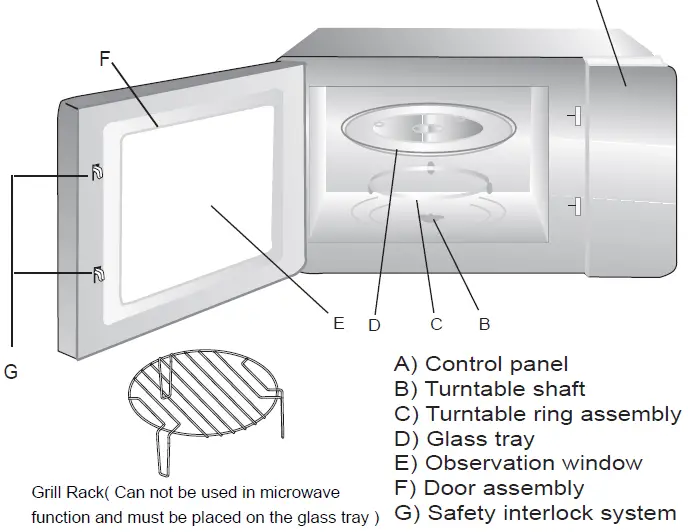 F

G

E D C B

Grill Rack( Can not be used in microwave function and must be placed on the glass tray )

A) Control panel
B) Turntable shaft
C) Turntable ring assembly
D) Glass tray
E) Observation window
F) Door assembly
G) Safety interlock system