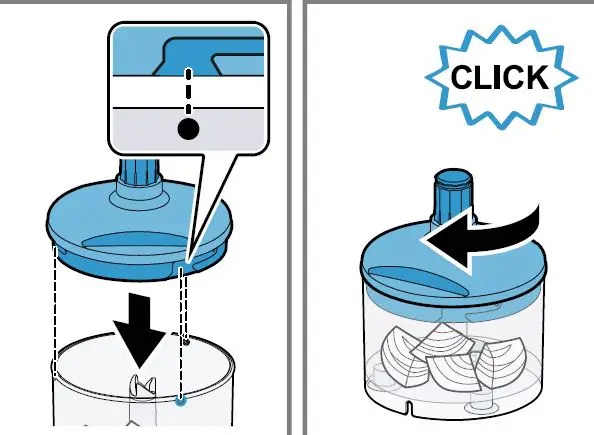 CLICK