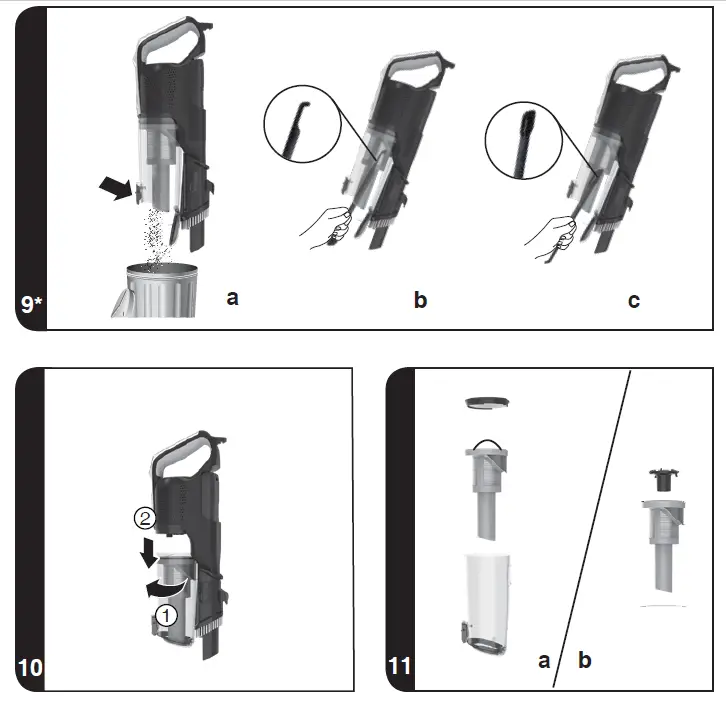 9*

a

b

c

10

2

1

11

a

b