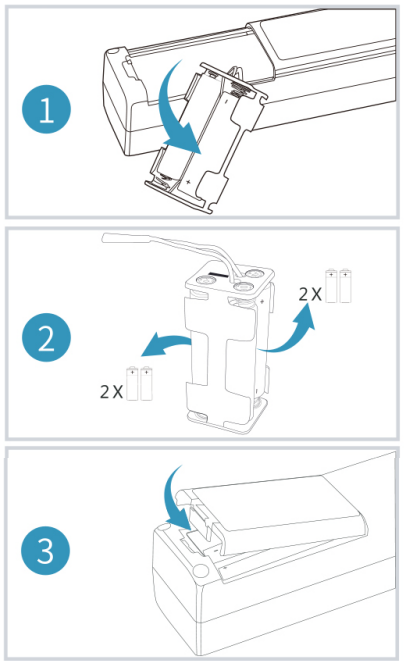 1

2

2 X

2 X

3