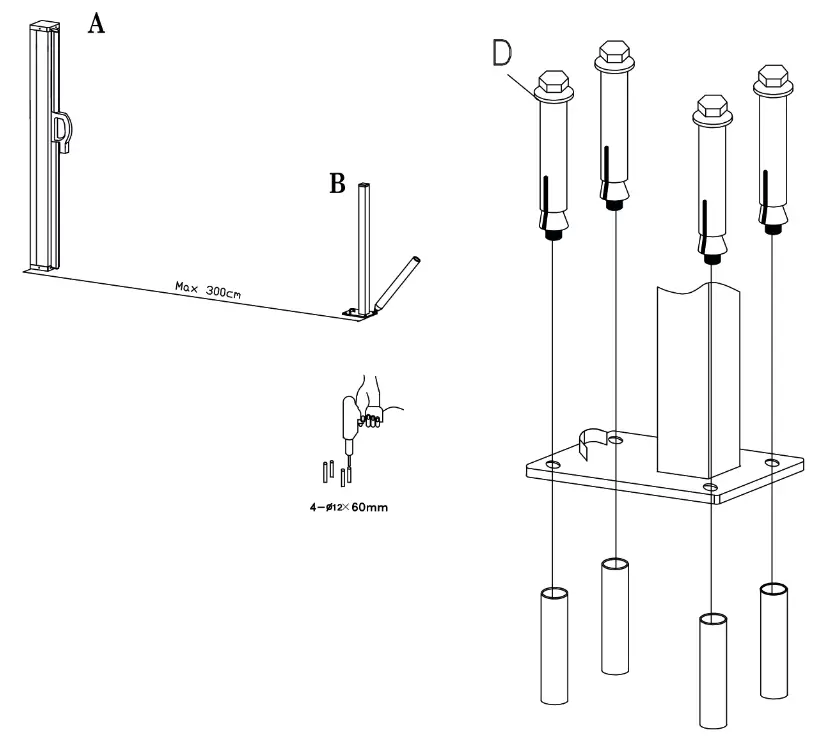 A

B

Max 300cm

4-ø12×60mm

D