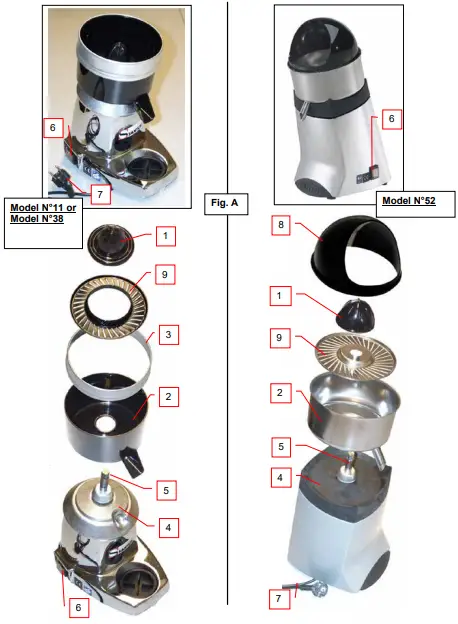 6

7

Model N°11 or Model N°38

1

9

3

2

5

4

6

Fig. A

6

Model N°52

8

1

9

2

5

4

7