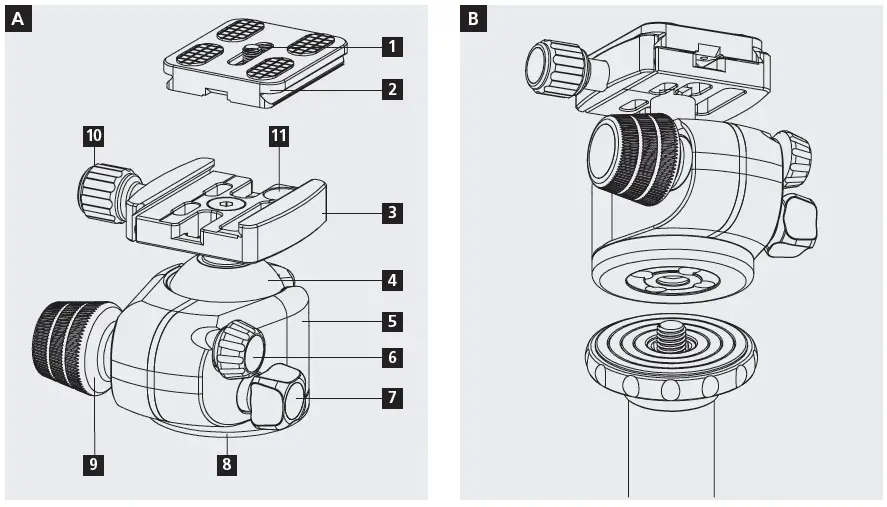 A

1
2
10
11
3
4
5
6
7
9
8

B