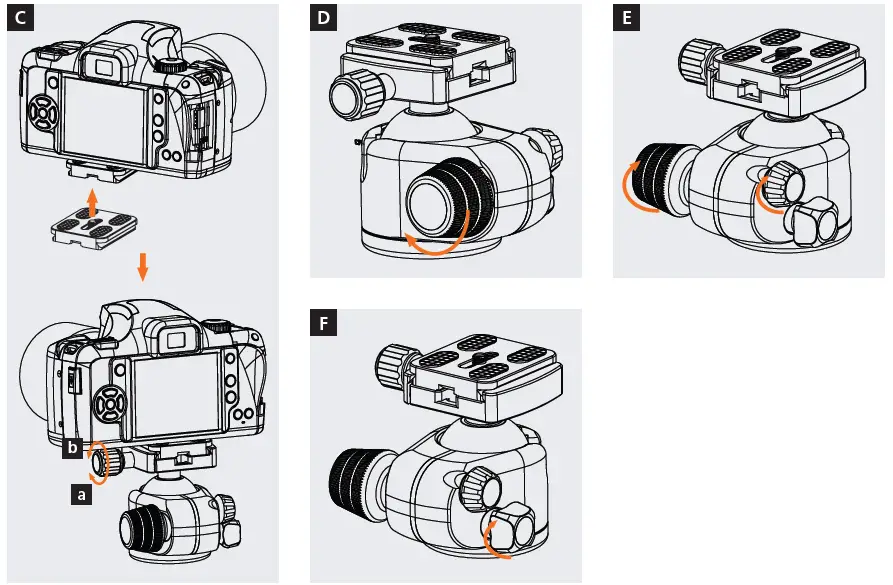 C
b
a
D
E
F