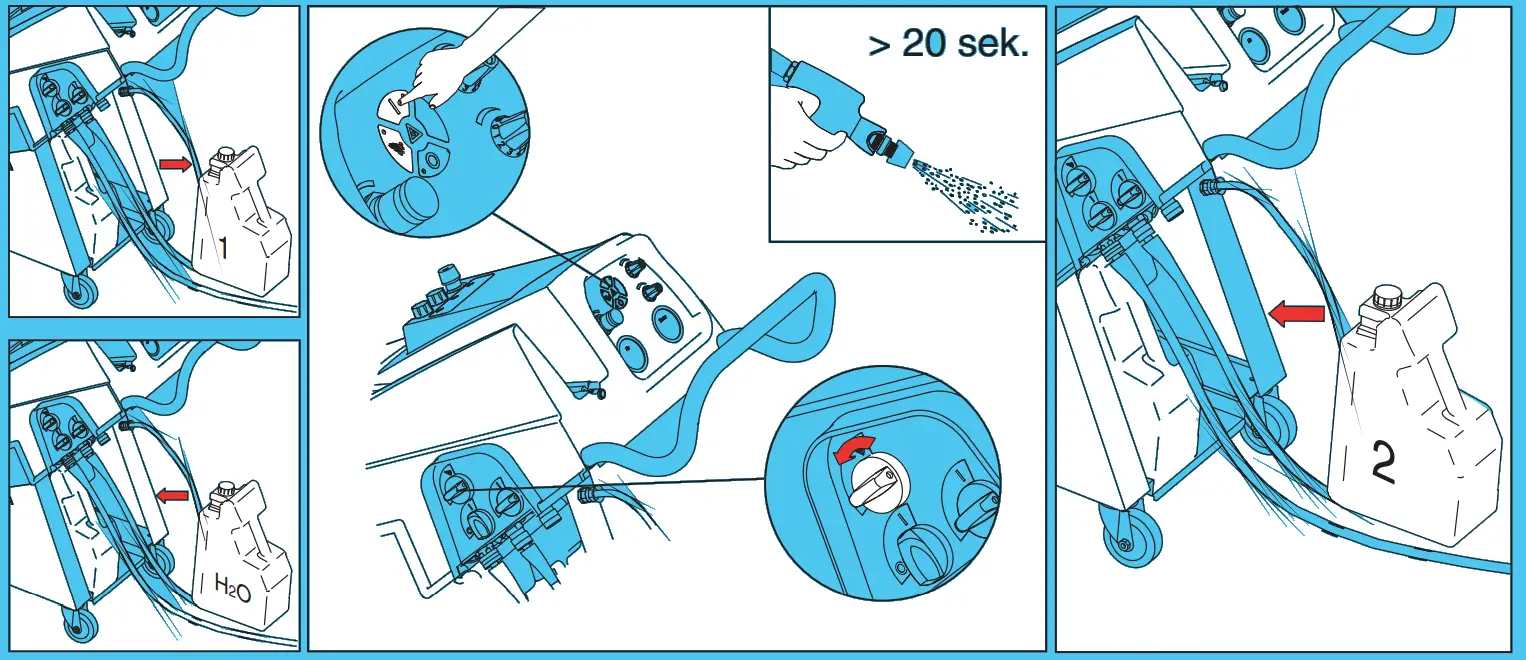 1

$H_2O$

> 20 sek.

2