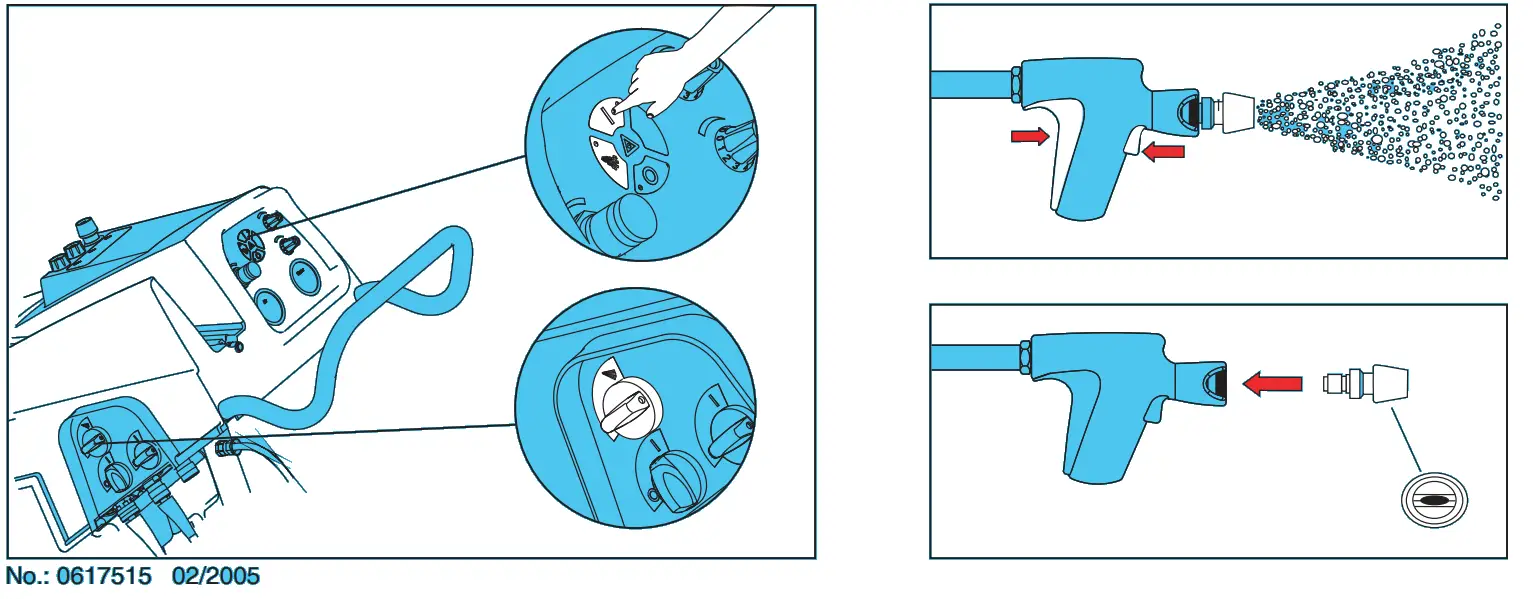 No.: 0617515 02/2005