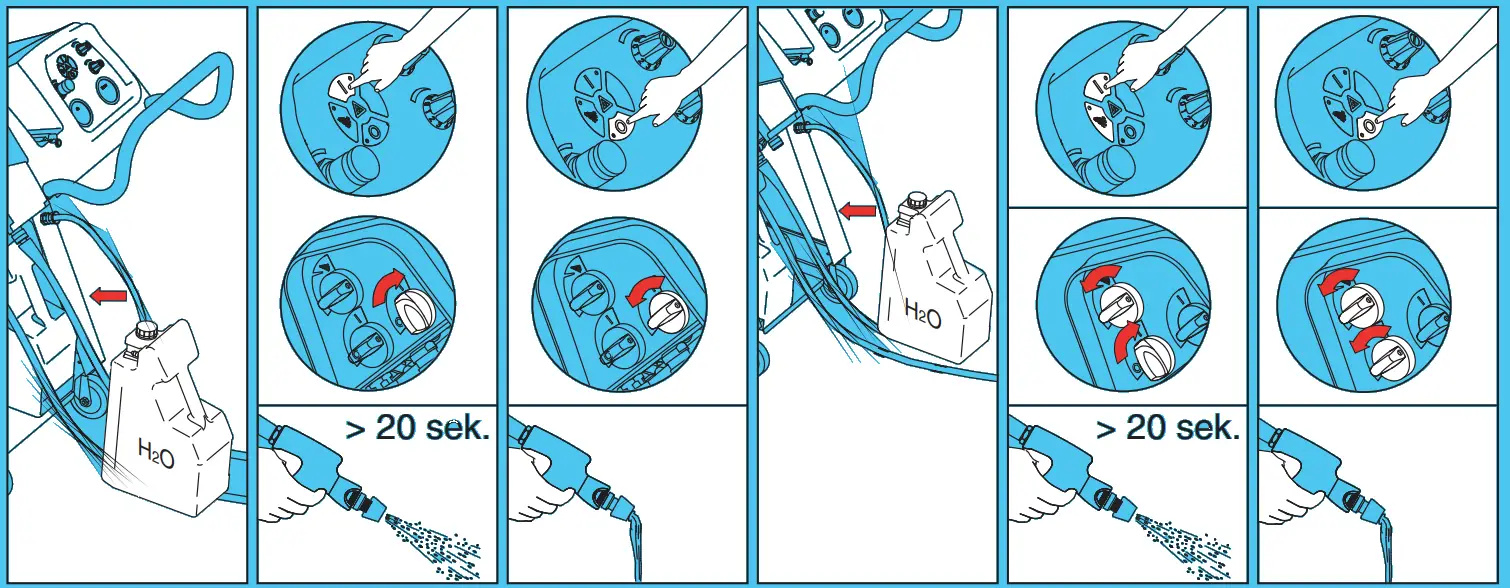 $H_2O$

> 20 sek.

$H_2O$

> 20 sek.