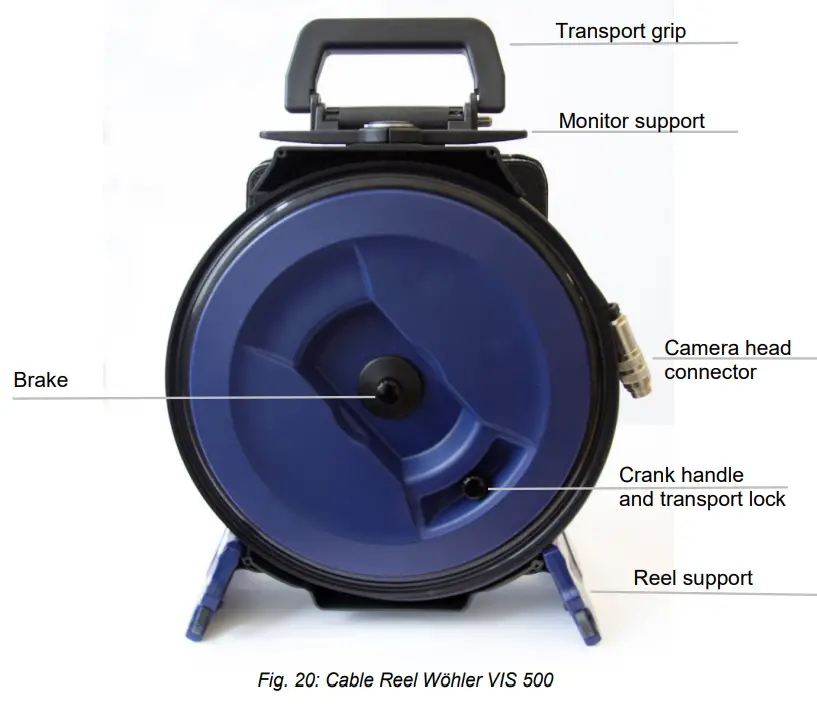 Transport grip

Monitor support

Camera head connector

Brake

Crank handle and transport lock

Reel support

Fig. 20: Cable Reel Wöhler VIS 500